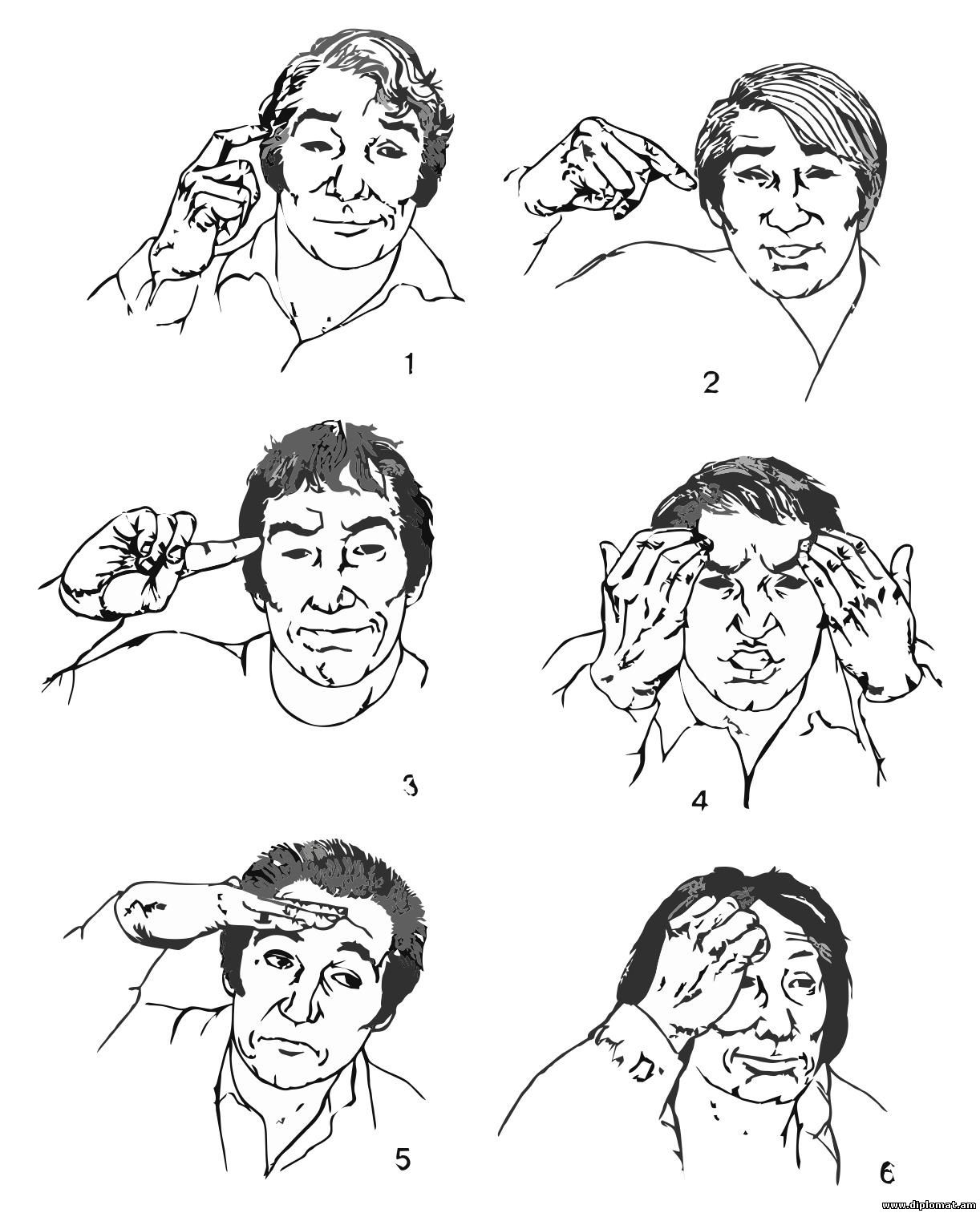 1

2

3

4

5

6

www.diplomat.am